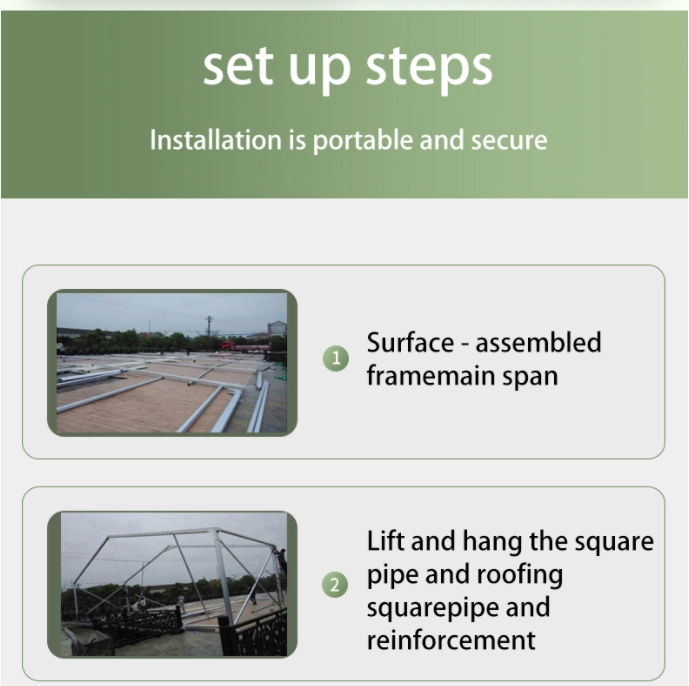 set up steps

Installation is portable and secure

1 Surface - assembled framemain span

2 Lift and hang the square pipe and roofing squarepipe and reinforcement